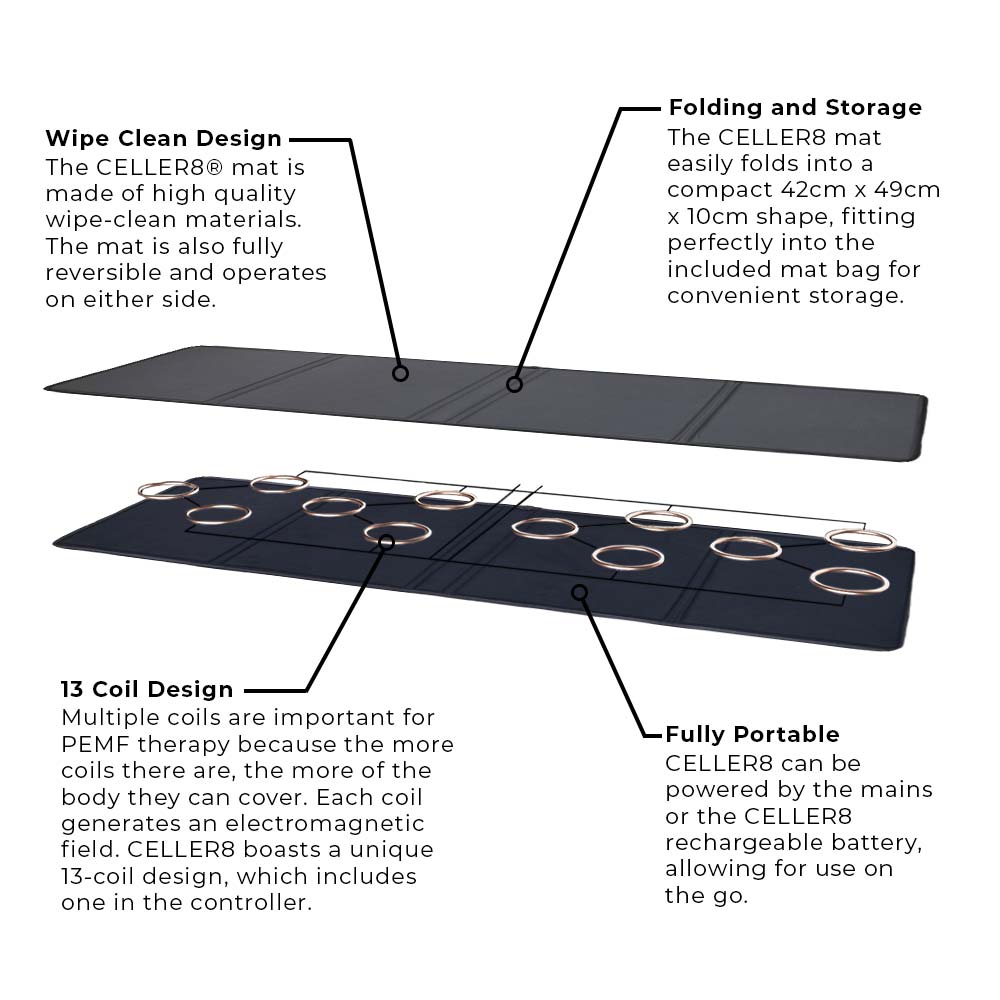 Wipe Clean Design
The CELLER8® mat is made of high quality wipe-clean materials. The mat is also fully reversible and operates on either side.

Folding and Storage
The CELLER8 mat easily folds into a compact 42cm x 49cm x 10cm shape, fitting perfectly into the included mat bag for convenient storage.

13 Coil Design
Multiple coils are important for PEMF therapy because the more coils there are, the more of the body they can cover. Each coil generates an electromagnetic field. CELLER8 boasts a unique 13-coil design, which includes one in the controller.

Fully Portable
CELLER8 can be powered by the mains or the CELLER8 rechargeable battery, allowing for use on the go.